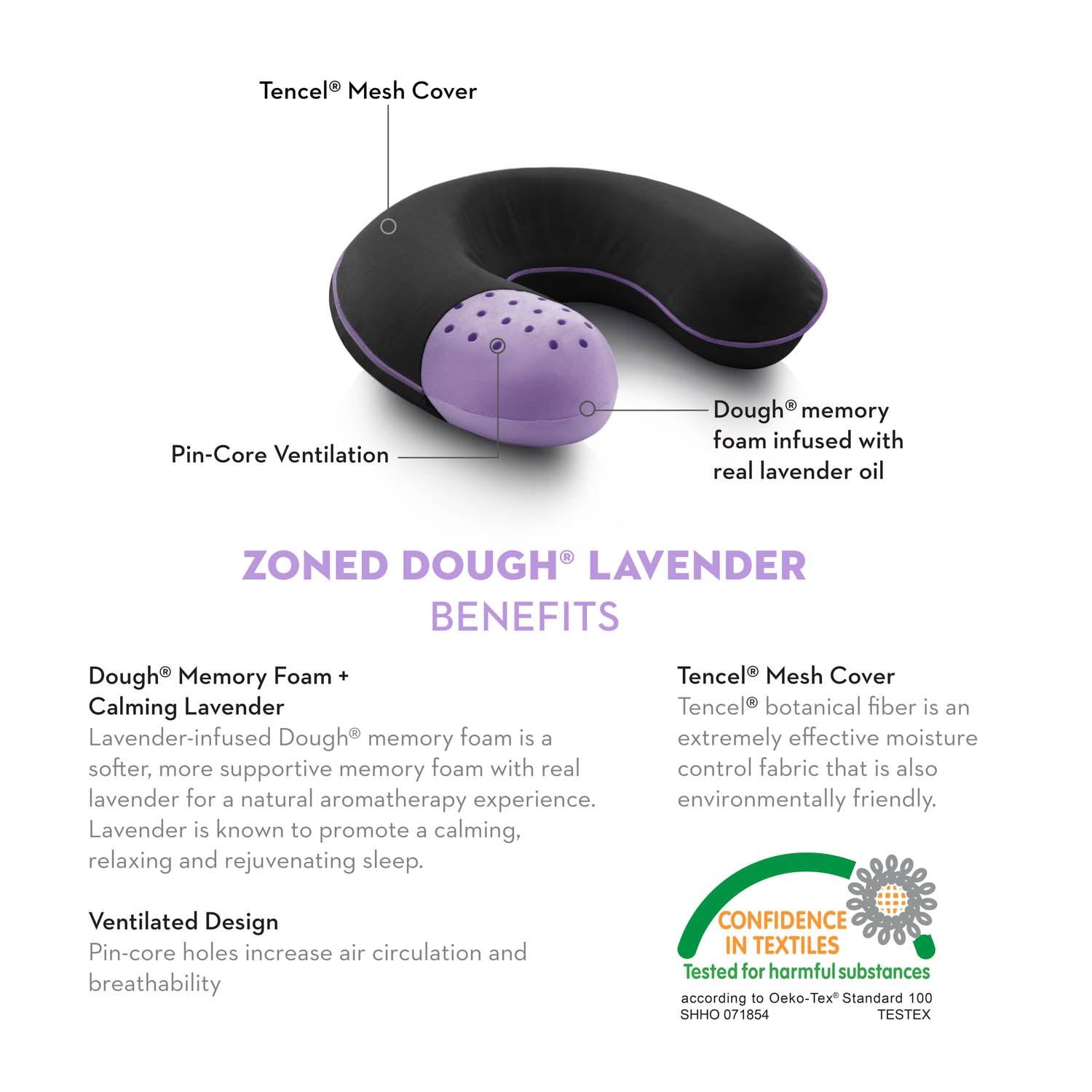 Tencel® Mesh Cover

Pin-Core Ventilation

Dough® memory foam infused with real lavender oil

ZONED DOUGH® LAVENDER
BENEFITS

Dough® Memory Foam + Calming Lavender
Lavender-infused Dough® memory foam is a softer, more supportive memory foam with real lavender for a natural aromatherapy experience. Lavender is known to promote a calming, relaxing and rejuvenating sleep.

Ventilated Design
Pin-core holes increase air circulation and breathability

Tencel® Mesh Cover
Tencel® botanical fiber is an extremely effective moisture control fabric that is also environmentally friendly.

CONFIDENCE IN TEXTILES
Tested for harmful substances
according to Oeko-Tex® Standard 100
SHHO 071854 TESTEX